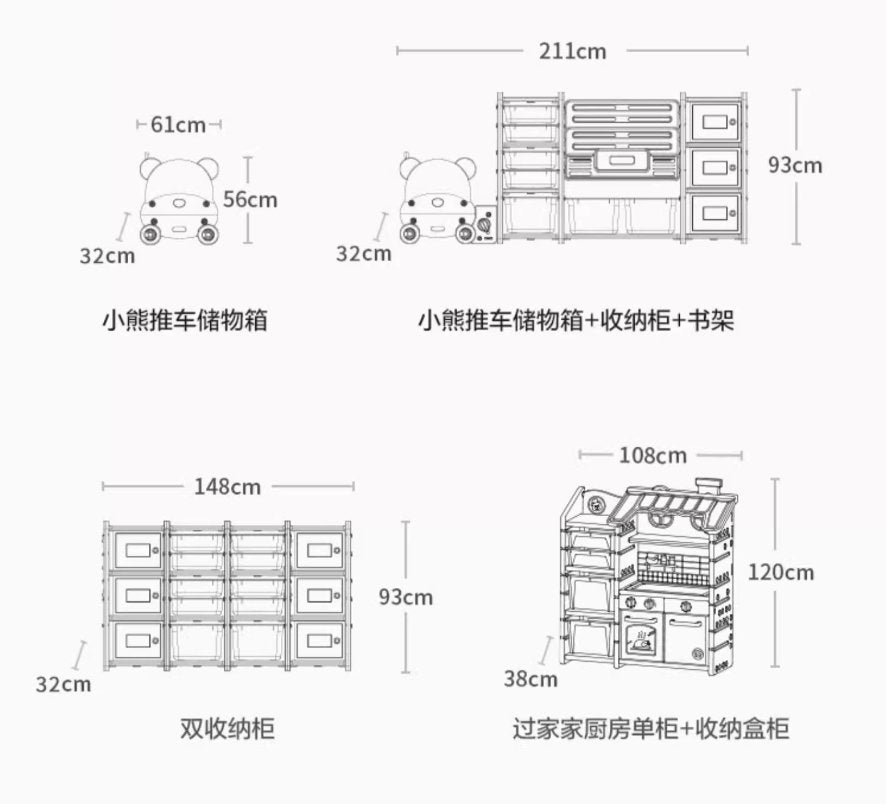 61cm
56cm
32cm
小熊推车储物箱

211cm
93cm
32cm
小熊推车储物箱+收纳柜+书架

148cm
93cm
32cm
双收纳柜

108cm
120cm
38cm
过家家厨房单柜+收纳盒柜