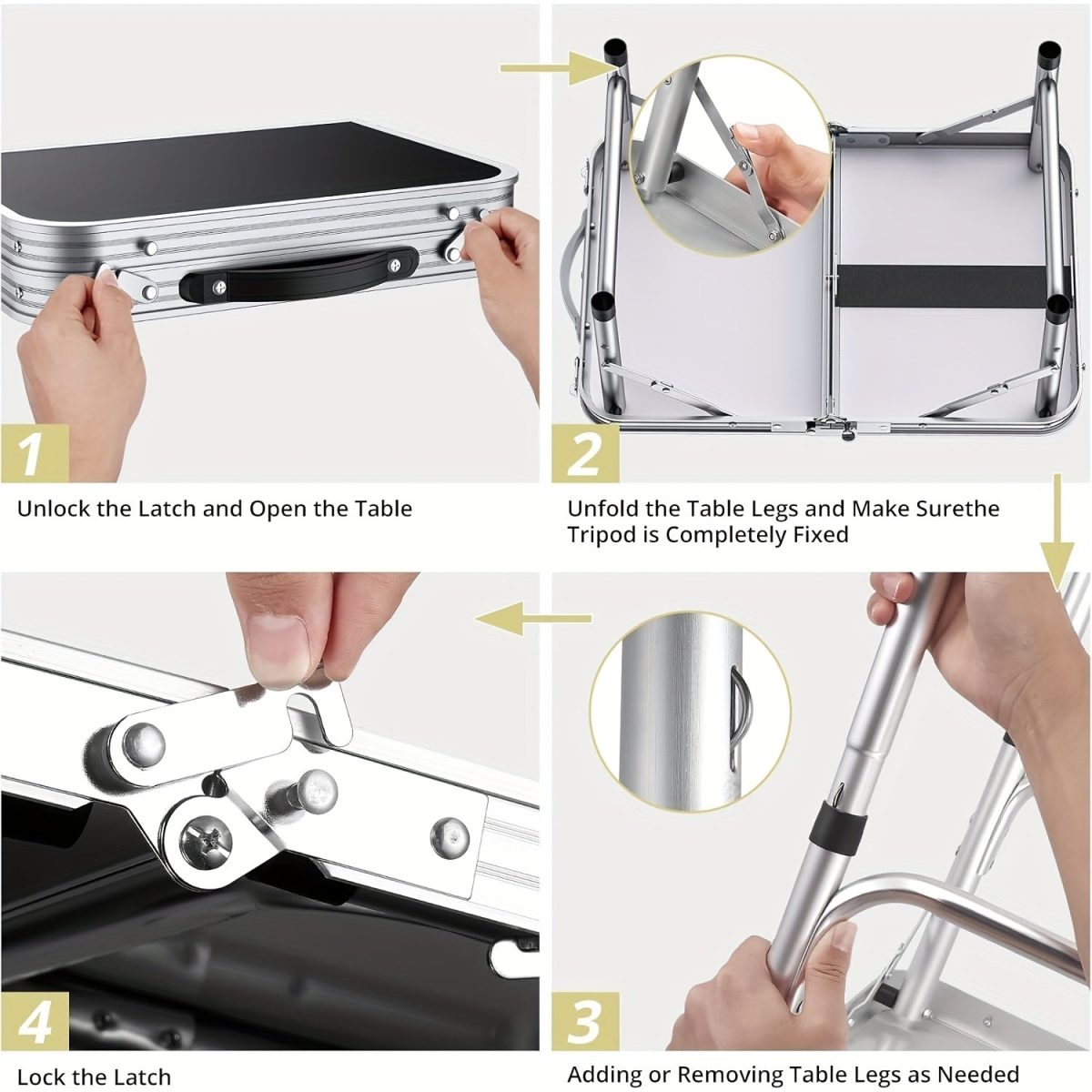 1

Unlock the Latch and Open the Table

2

Unfold the Table Legs and Make Surethe Tripod is Completely Fixed

4

Lock the Latch

3

Adding or Removing Table Legs as Needed