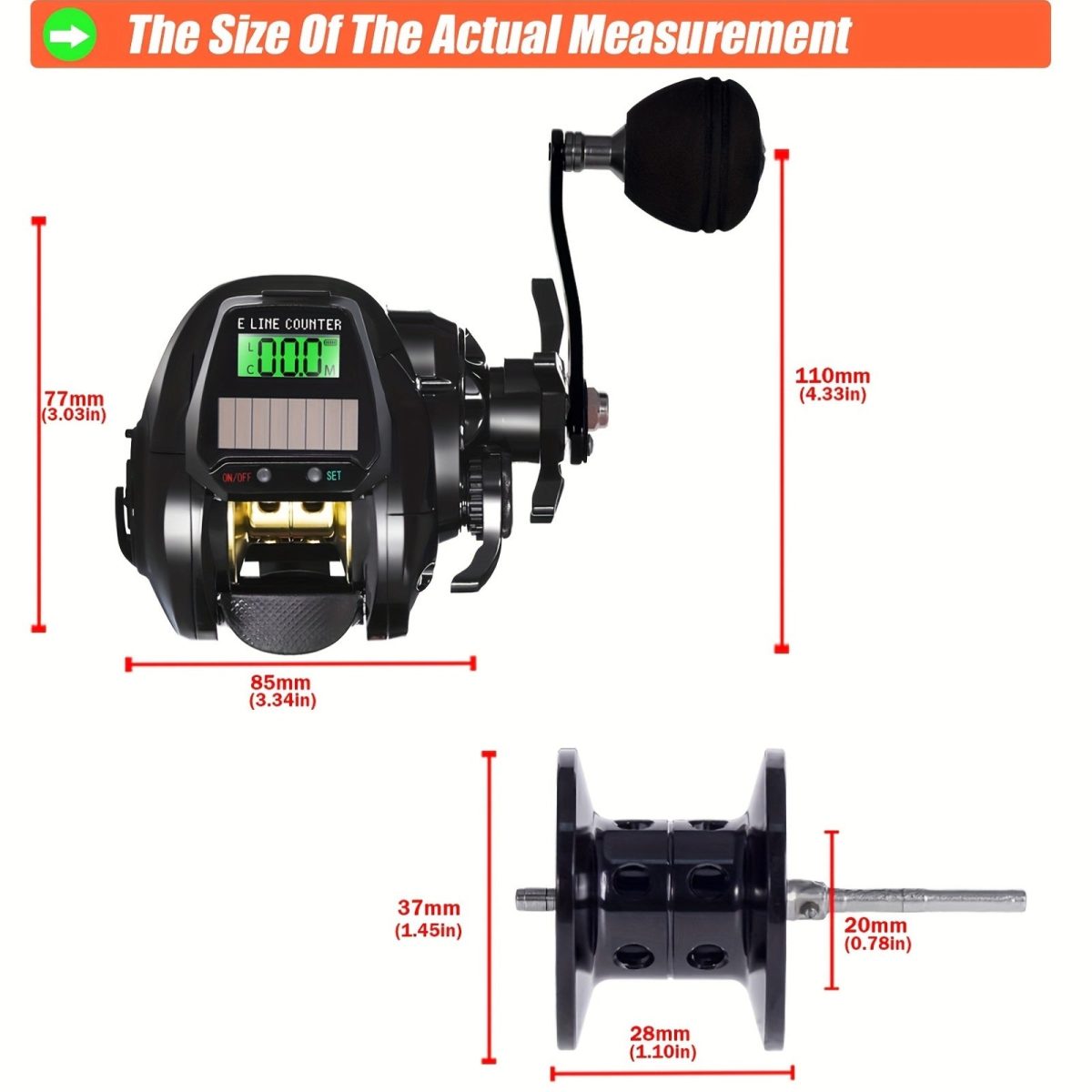 The Size Of The Actual Measurement

E LINE COUNTER
L
C
00.0
M
ON/OFF SET

77mm
(3.03in)

110mm
(4.33in)

85mm
(3.34in)

37mm
(1.45in)

20mm
(0.78in)

28mm
(1.10in)